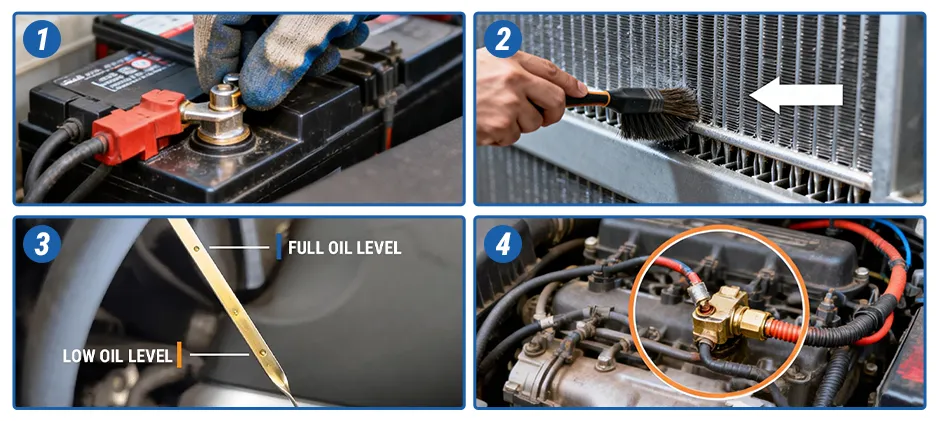 1

2

3

FULL OIL LEVEL

LOW OIL LEVEL

4